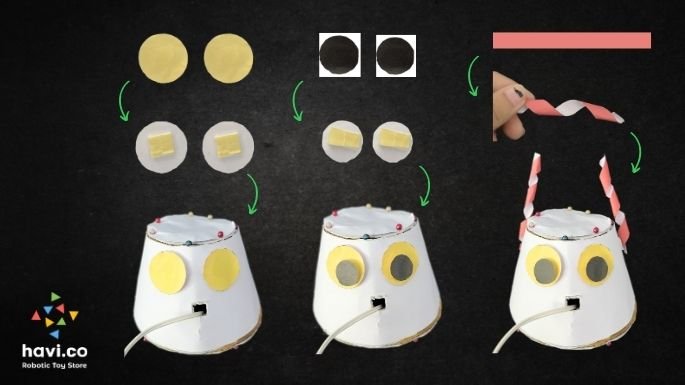 havi.co
Robotic Toy Store